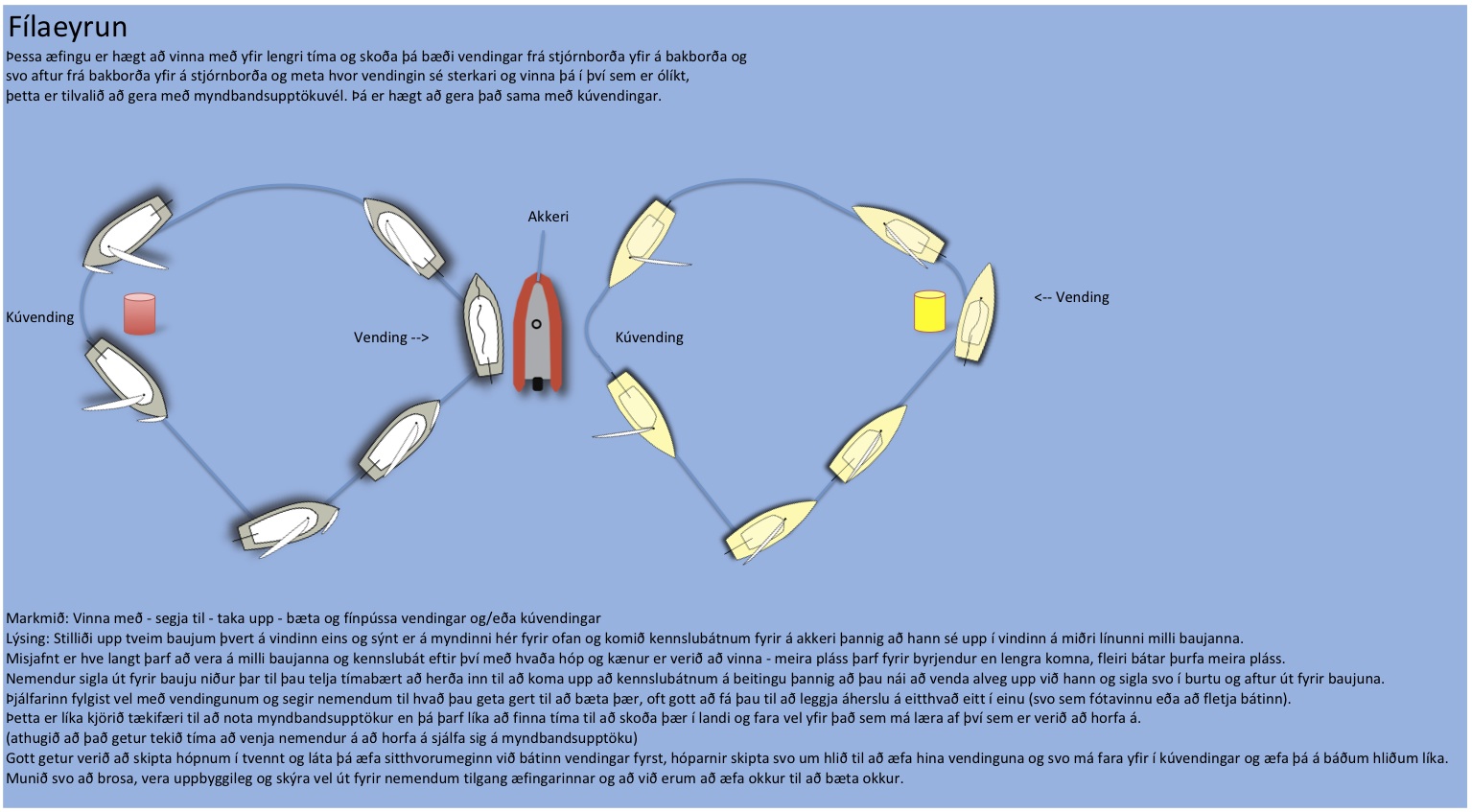 Fílaeyrun

Þessa æfingu er hægt að vinna með yfir lengri tíma og skoða þá bæði vendingar frá stjórnborða yfir á bakborða og svo aftur frá bakborða yfir á stjórnborða og meta hvor vendingin sé sterkari og vinna þá í því sem er ólíkt, þetta er tilvalið að gera með myndbandsupptökuvél. Þá er hægt að gera það sama með kúvendingar.

Akkeri

Kúvending

Vending -->

Kúvending

<-- Vending

Markmið: Vinna með - segja til - taka upp - bæta og fínpússa vendingar og/eða kúvendingar
Lýsing: Stilliði upp tveim baujum þvert á vindinn eins og sýnt er á myndinni hér fyrir ofan og komið kennslubátnum fyrir á akkeri þannig að hann sé upp í vindinn á miðri línunni milli baujanna.
Misjafnt er hve langt þarf að vera á milli baujanna og kennslubát eftir því með hvaða hóp og kænur er verið að vinna - meira pláss þarf fyrir byrjendur en lengra komna, fleiri bátar þurfa meira pláss.
Nemendur sigla út fyrir bauju niður þar til þau telja tímabært að herða inn til að koma upp að kennslubátnum á beitingu þannig að þau nái að venda alveg upp við hann og sigla svo í burtu og aftur út fyrir baujuna.
Þjálfarinn fylgist vel með vendingunum og segir nemendum til hvað þau geta gert til að bæta þær, oft gott að fá þau til að leggja áherslu á eitthvað eitt í einu (svo sem fótavinnu eða að fletja bátinn).
Þetta er líka kjörið tækifæri til að nota myndbandsupptökur en þá þarf líka að finna tíma til að skoða þær í landi og fara vel yfir það sem má læra af því sem er verið að horfa á.
(athugið að það getur tekið tíma að venja nemendur á að horfa á sjálfa sig á myndbandsupptöku)
Gott getur verið að skipta hópnum í tvennt og láta þá æfa sitthvorumeginn við bátinn vendingar fyrst, hóparnir skipta svo um hlið til að æfa hina vendinguna og svo má fara yfir í kúvendingar og æfa þá á báðum hliðum líka.
Munið svo að brosa, vera uppbyggileg og skýra vel út fyrir nemendum tilgang æfingarinnar og að við erum að æfa okkur til að bæta okkur.